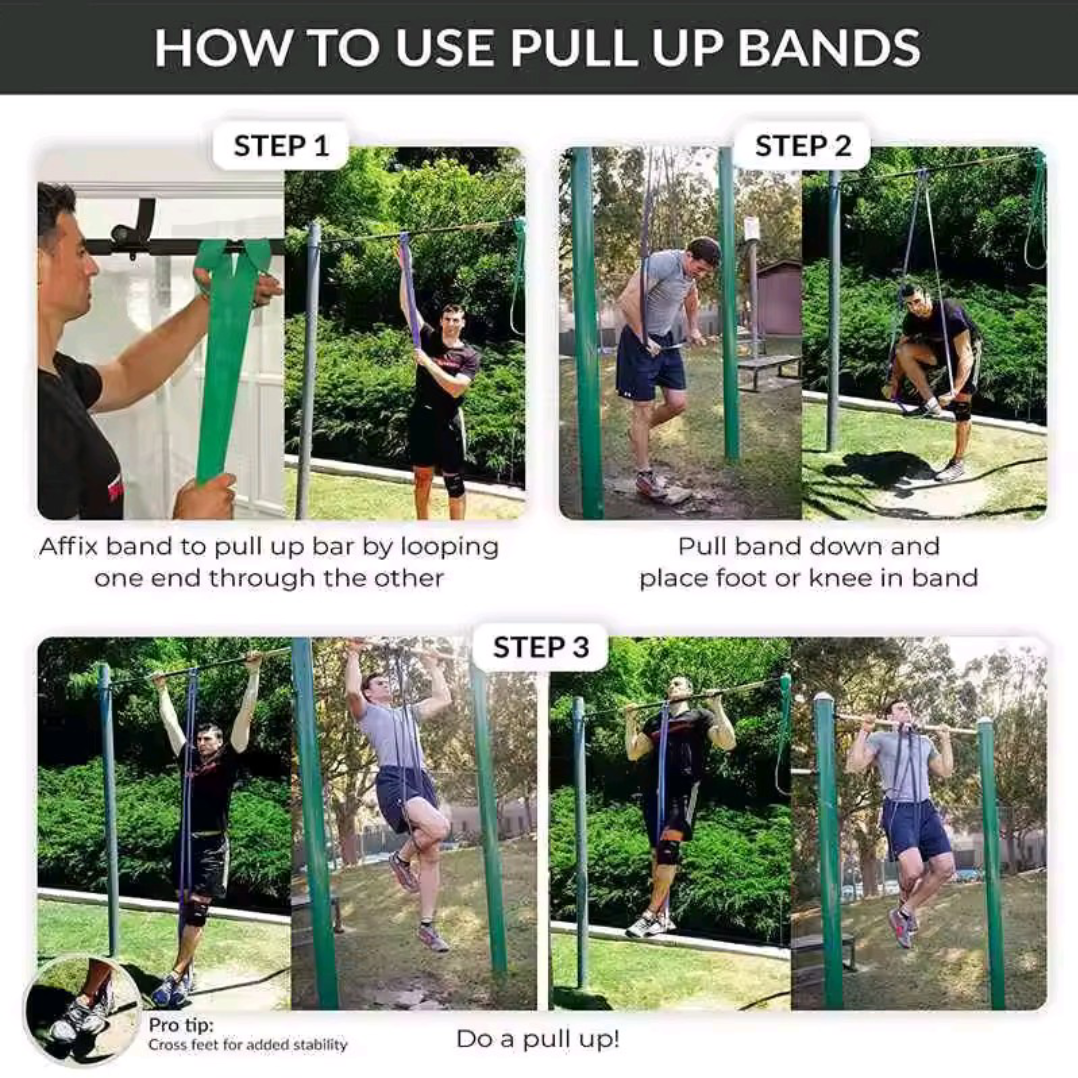 HOW TO USE PULL UP BANDS

STEP 1

Affix band to pull up bar by looping one end through the other

STEP 2

Pull band down and place foot or knee in band

STEP 3

Pro tip:
Cross feet for added stability

Do a pull up!